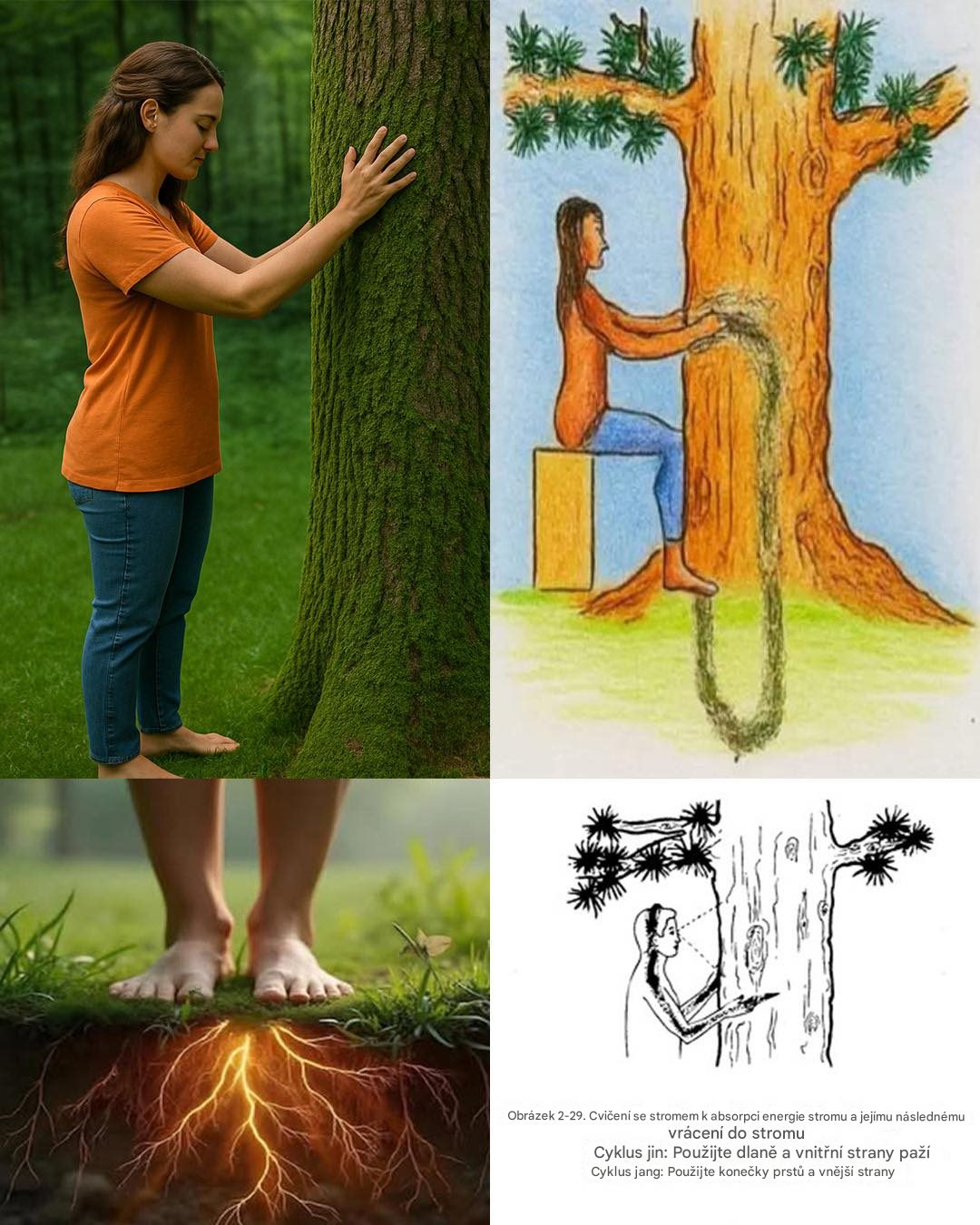 Obrázek 2-29. Cvičení se stromem k absorpci energie stromu a jejímu následnému vrácení do stromu
Cyklus jin: Použijte dlaně a vnitřní strany paží
Cyklus jang: Použijte konečky prstů a vnější strany